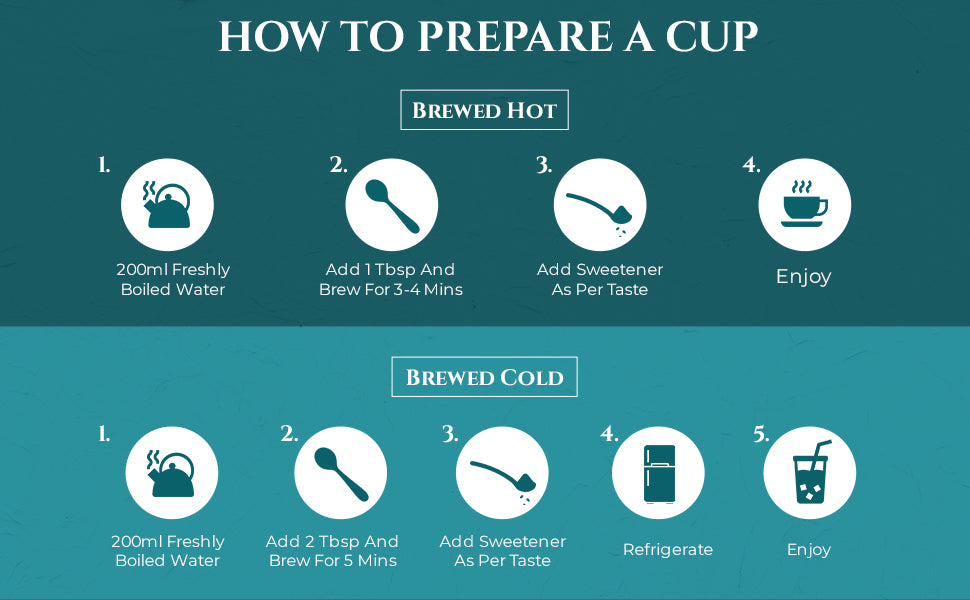 HOW TO PREPARE A CUP

BREWED HOT

1.
200ml Freshly Boiled Water

2.
Add 1 Tbsp And Brew For 3-4 Mins

3.
Add Sweetener As Per Taste

4.
Enjoy

BREWED COLD

1.
200ml Freshly Boiled Water

2.
Add 2 Tbsp And Brew For 5 Mins

3.
Add Sweetener As Per Taste

4.
Refrigerate

5.
Enjoy