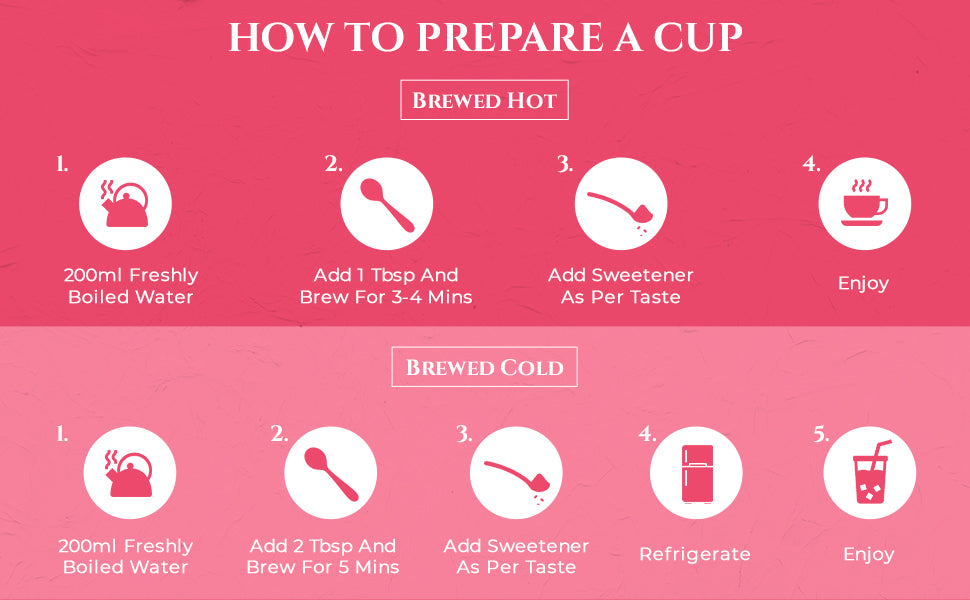 HOW TO PREPARE A CUP

BREWED HOT

1.
200ml Freshly Boiled Water

2.
Add 1 Tbsp And Brew For 3-4 Mins

3.
Add Sweetener As Per Taste

4.
Enjoy

BREWED COLD

1.
200ml Freshly Boiled Water

2.
Add 2 Tbsp And Brew For 5 Mins

3.
Add Sweetener As Per Taste

4.
Refrigerate

5.
Enjoy