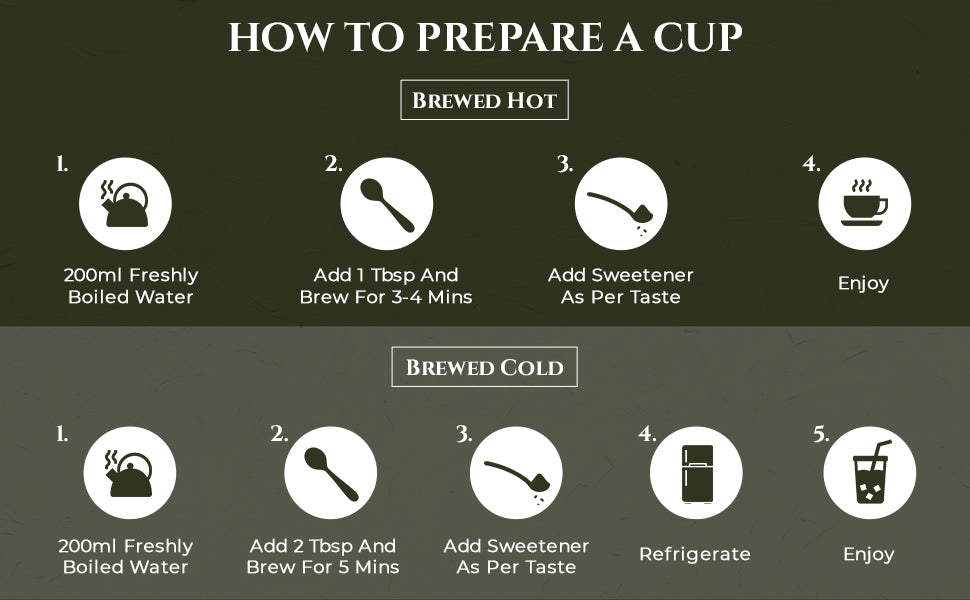 HOW TO PREPARE A CUP

BREWED HOT

1.
200ml Freshly Boiled Water

2.
Add 1 Tbsp And Brew For 3-4 Mins

3.
Add Sweetener As Per Taste

4.
Enjoy

BREWED COLD

1.
200ml Freshly Boiled Water

2.
Add 2 Tbsp And Brew For 5 Mins

3.
Add Sweetener As Per Taste

4.
Refrigerate

5.
Enjoy