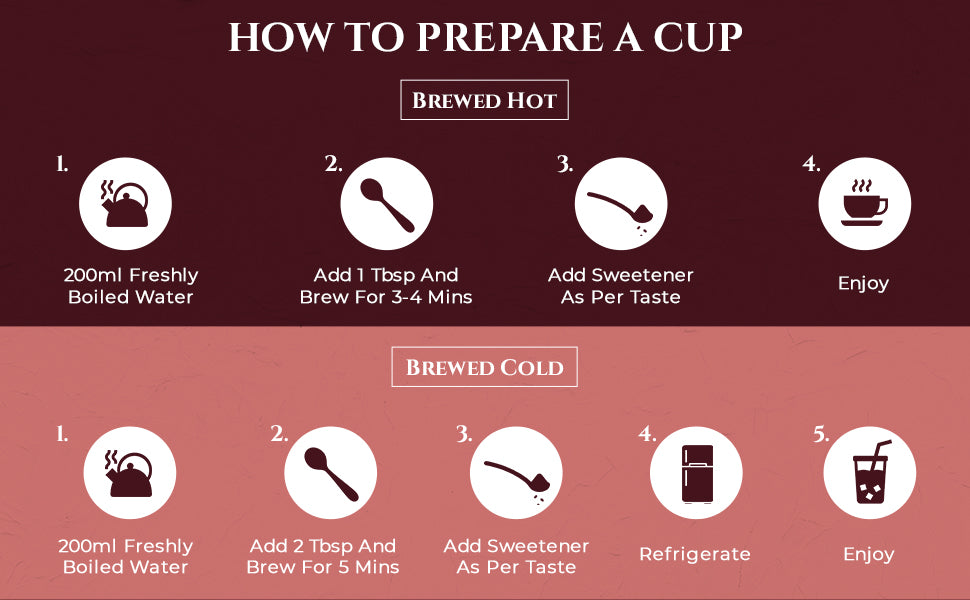 HOW TO PREPARE A CUP

BREWED HOT

1.
200ml Freshly Boiled Water

2.
Add 1 Tbsp And Brew For 3-4 Mins

3.
Add Sweetener As Per Taste

4.
Enjoy

BREWED COLD

1.
200ml Freshly Boiled Water

2.
Add 2 Tbsp And Brew For 5 Mins

3.
Add Sweetener As Per Taste

4.
Refrigerate

5.
Enjoy