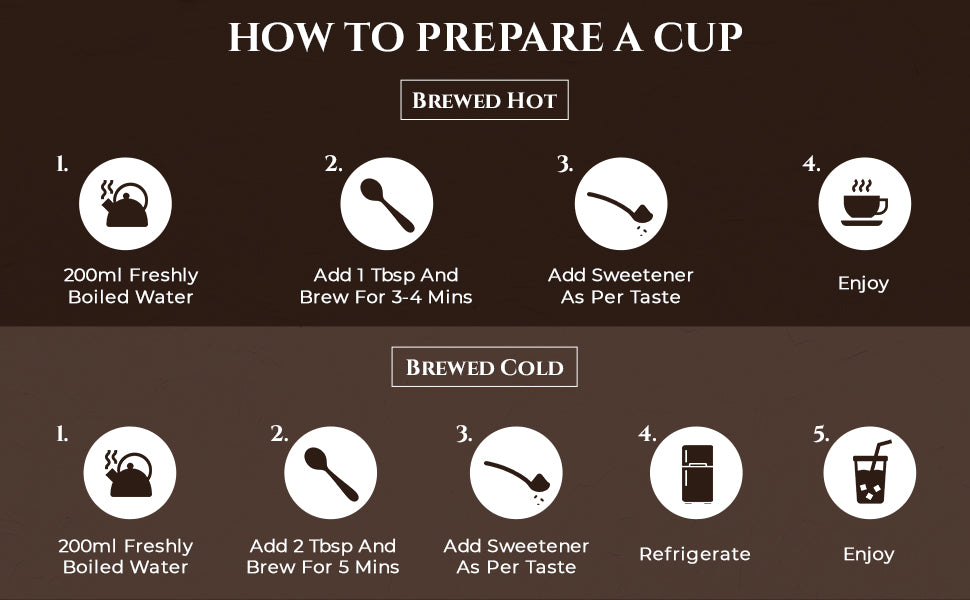 HOW TO PREPARE A CUP

BREWED HOT

1.
200ml Freshly Boiled Water

2.
Add 1 Tbsp And Brew For 3-4 Mins

3.
Add Sweetener As Per Taste

4.
Enjoy

BREWED COLD

1.
200ml Freshly Boiled Water

2.
Add 2 Tbsp And Brew For 5 Mins

3.
Add Sweetener As Per Taste

4.
Refrigerate

5.
Enjoy