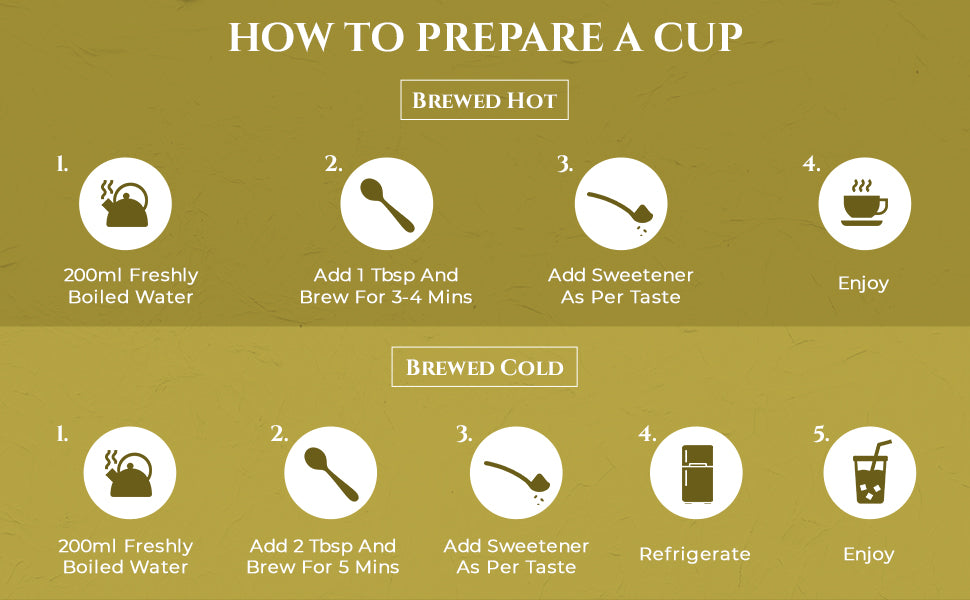 HOW TO PREPARE A CUP

BREWED HOT

1.
200ml Freshly Boiled Water

2.
Add 1 Tbsp And Brew For 3-4 Mins

3.
Add Sweetener As Per Taste

4.
Enjoy

BREWED COLD

1.
200ml Freshly Boiled Water

2.
Add 2 Tbsp And Brew For 5 Mins

3.
Add Sweetener As Per Taste

4.
Refrigerate

5.
Enjoy