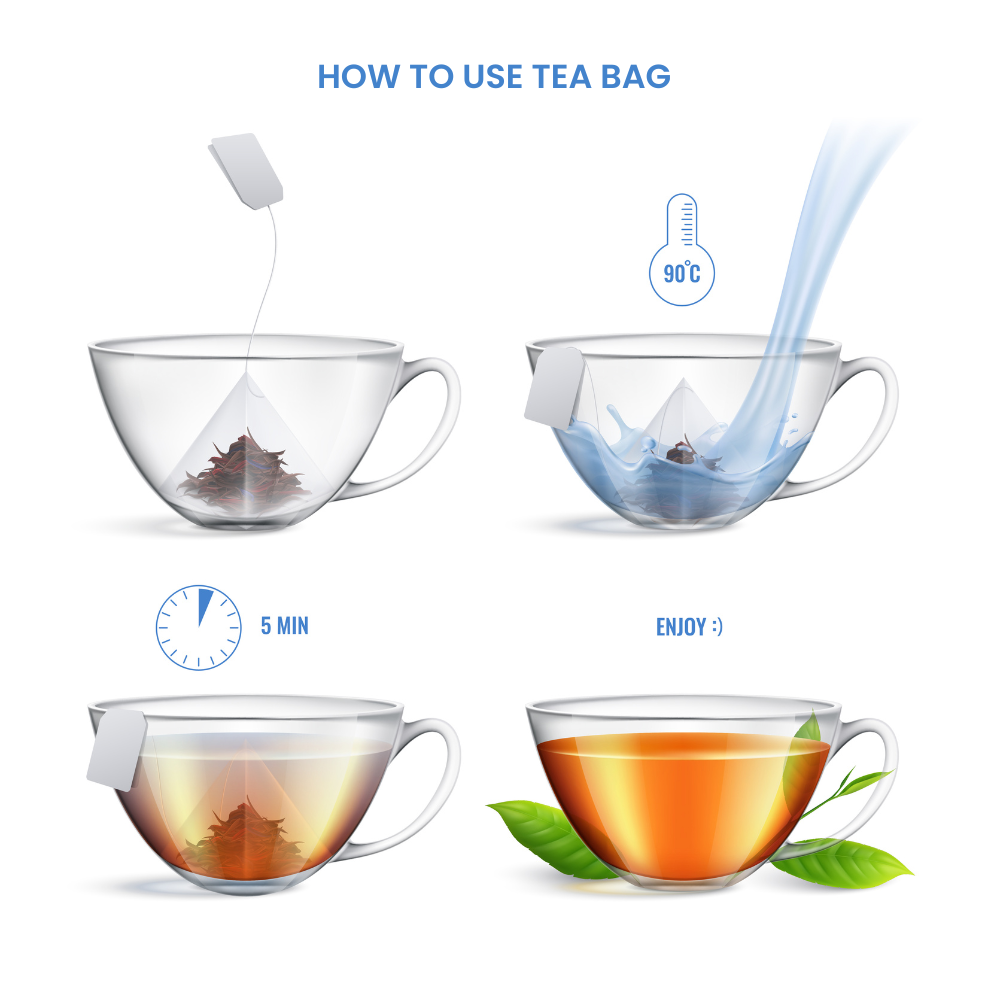 HOW TO USE TEA BAG

90°C

5 MIN

ENJOY :)